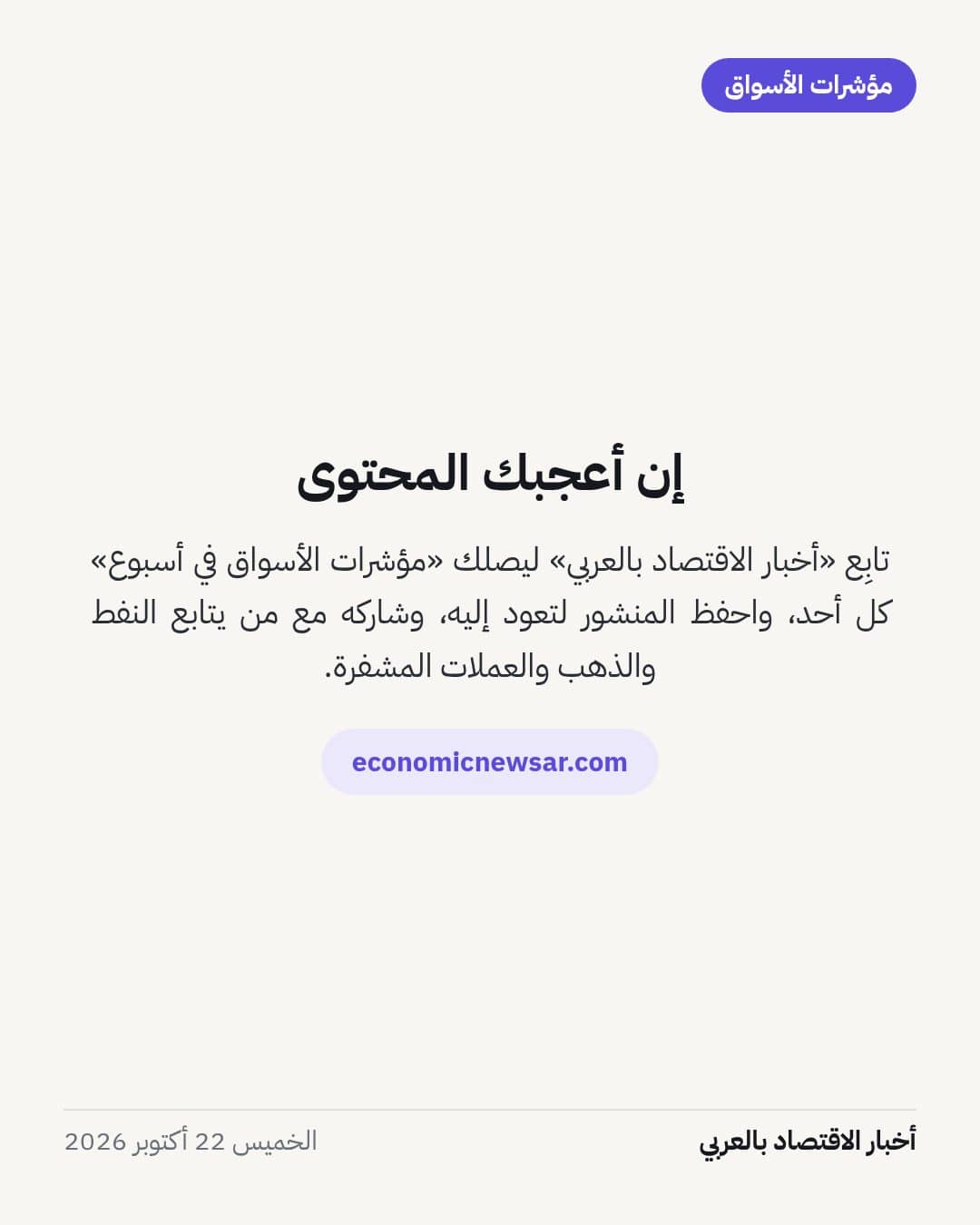 مؤشرات الأسواق

إن أعجبك المحتوى

تابِع «أخبار الاقتصاد بالعربي» ليصلك «مؤشرات الأسواق في أسبوع» كل أحد، واحفظ المنشور لتعود إليه، وشاركه مع من يتابع النفط والذهب والعملات المشفرة.

economicnewsar.com

أخبار الاقتصاد بالعربي

الخميس 22 أكتوبر 2026